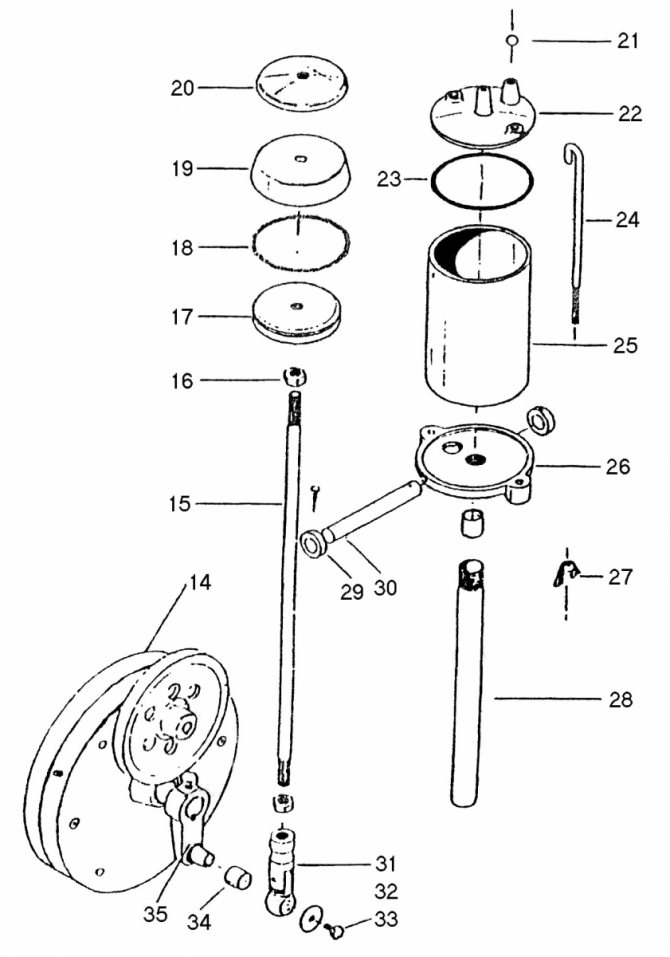 21
20
22
19
23
24
18
17
25
16
26
15
29
30
27
14
28
31
32
35
34
33